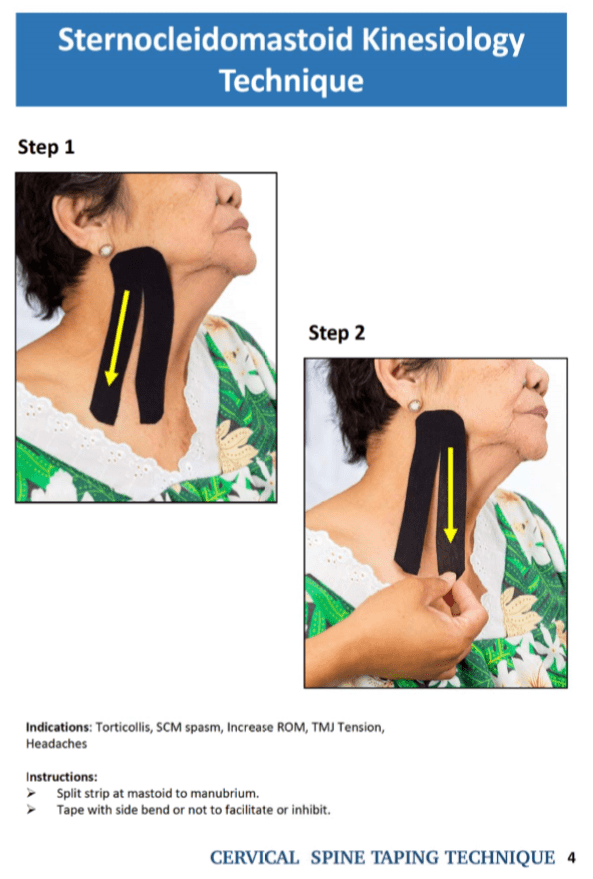 Sternocleidomastoid Kinesiology Technique

Step 1

Step 2

Indications: Torticollis, SCM spasm, Increase ROM, TMJ Tension, Headaches

Instructions:
➢ Split strip at mastoid to manubrium.
➢ Tape with side bend or not to facilitate or inhibit.

CERVICAL SPINE TAPING TECHNIQUE 4